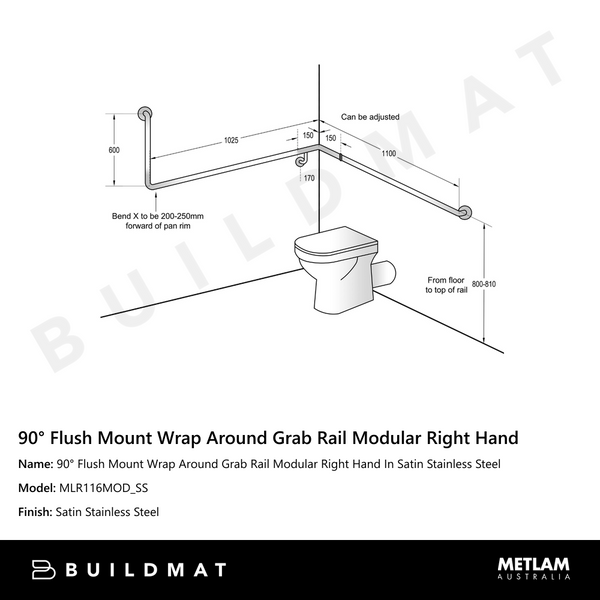 BUILDMAT

Can be adjusted

600

1025

150

150

1100

170

Bend X to be 200-250mm forward of pan rim

From floor to top of rail

800-810

90° Flush Mount Wrap Around Grab Rail Modular Right Hand

Name: 90° Flush Mount Wrap Around Grab Rail Modular Right Hand In Satin Stainless Steel

Model: MLR116MOD_SS

Finish: Satin Stainless Steel

BUILDMAT

METLAM AUSTRALIA