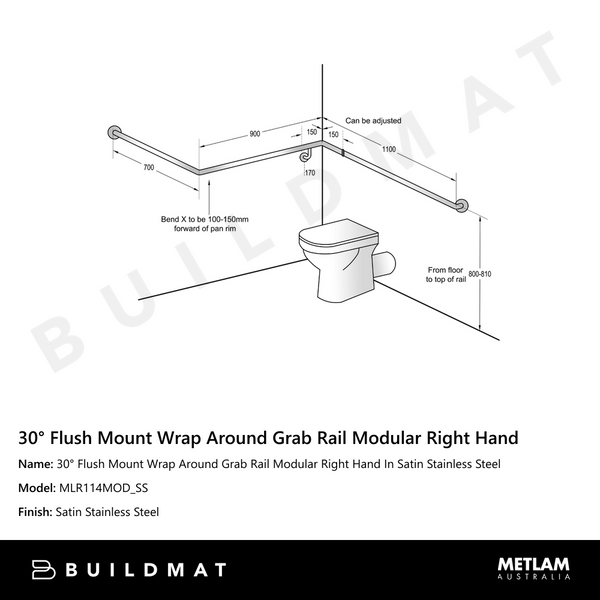 BUILDMAT

Can be adjusted

900

150

150

1100

700

170

Bend X to be 100-150mm forward of pan rim

From floor to top of rail

800-810

30° Flush Mount Wrap Around Grab Rail Modular Right Hand

Name: 30° Flush Mount Wrap Around Grab Rail Modular Right Hand In Satin Stainless Steel

Model: MLR114MOD_SS

Finish: Satin Stainless Steel

BUILDMAT

METLAM AUSTRALIA