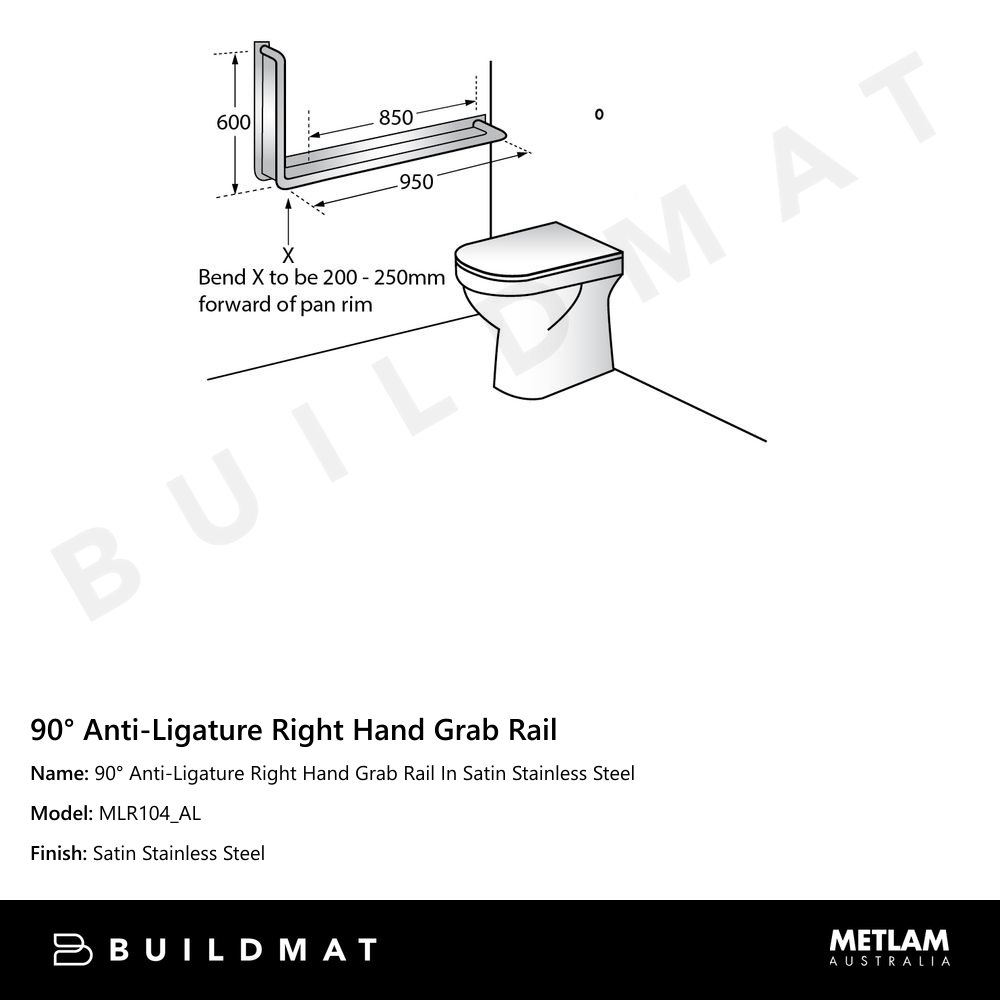 600

850

950

X
Bend X to be 200 - 250mm forward of pan rim

BUILDMAT

90° Anti-Ligature Right Hand Grab Rail

Name: 90° Anti-Ligature Right Hand Grab Rail In Satin Stainless Steel

Model: MLR104_AL

Finish: Satin Stainless Steel

BUILDMAT

METLAM
AUSTRALIA