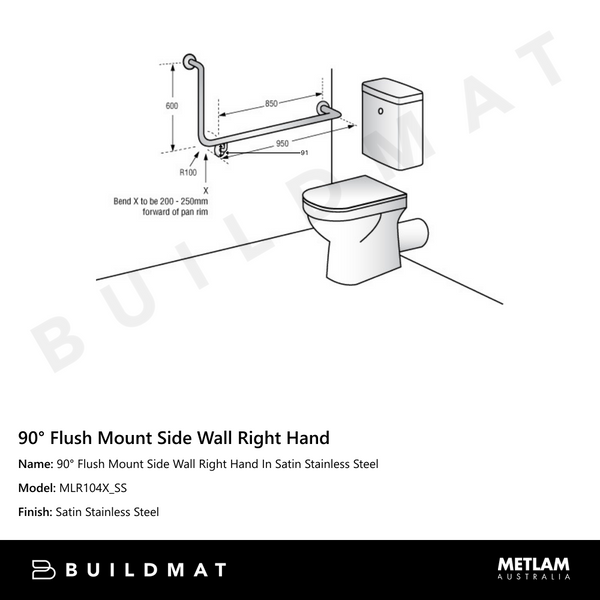 600

850

950

91

R100

X
Bend X to be 200 - 250mm forward of pan rim

BUILDMAT

90° Flush Mount Side Wall Right Hand

Name: 90° Flush Mount Side Wall Right Hand In Satin Stainless Steel

Model: MLR104X_SS

Finish: Satin Stainless Steel

BUILDMAT

METLAM
AUSTRALIA