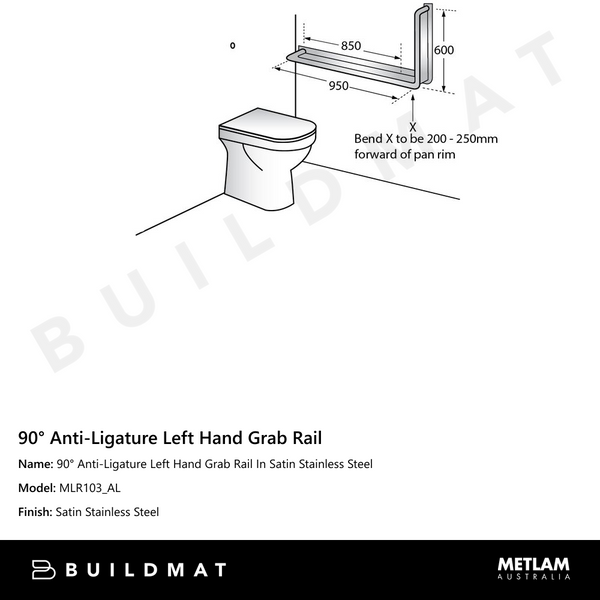 850

600

950

X

Bend X to be 200 - 250mm forward of pan rim

BUILDMAT

90° Anti-Ligature Left Hand Grab Rail

Name: 90° Anti-Ligature Left Hand Grab Rail In Satin Stainless Steel

Model: MLR103_AL

Finish: Satin Stainless Steel

BUILDMAT

METLAM AUSTRALIA