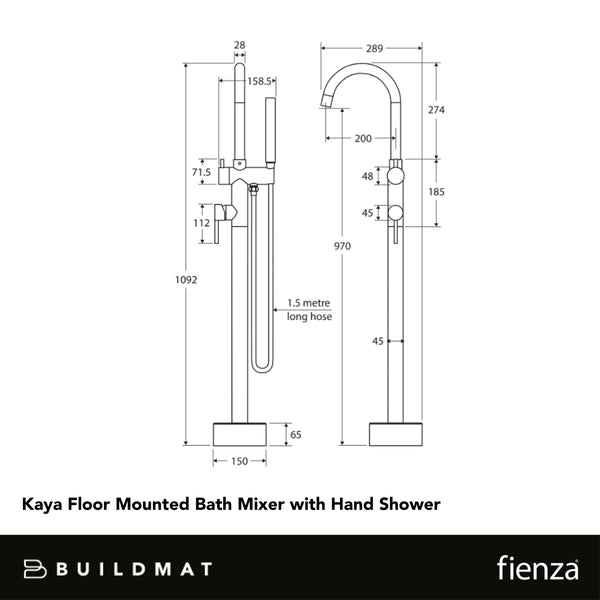 28
158.5
71.5
112
1092
1.5 metre long hose
65
150
289
274
200
48
185
45
970
45

Kaya Floor Mounted Bath Mixer with Hand Shower

BUILDMAT

fienza