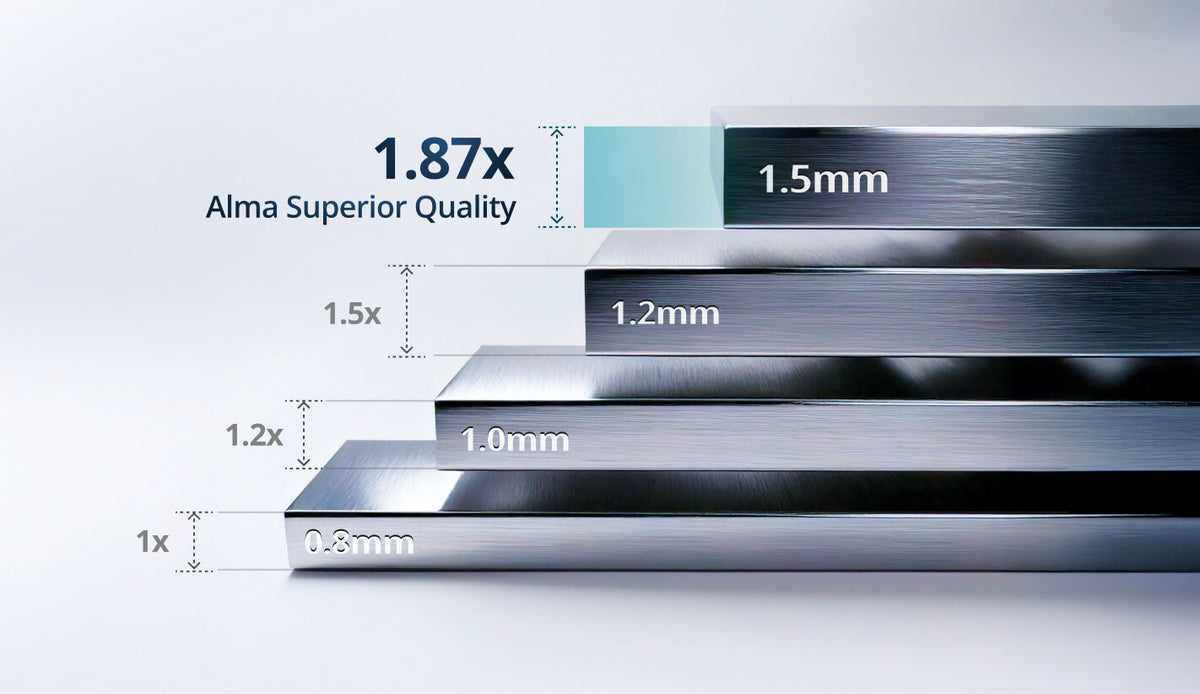 1.87x
Alma Superior Quality

1.5mm

1.5x

1.2mm

1.2x

1.0mm

1x

0.8mm